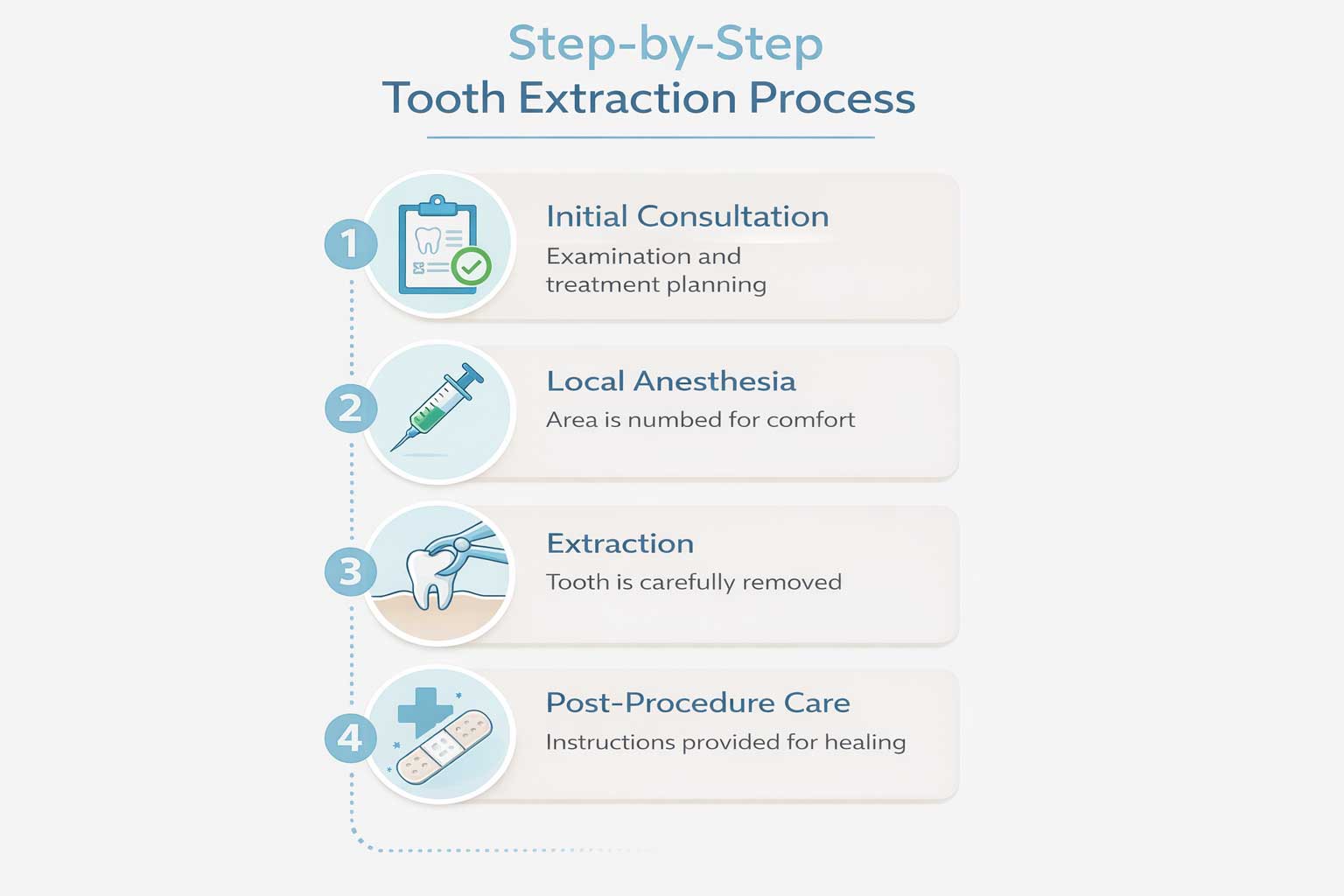 Step-by-Step
Tooth Extraction Process

1
Initial Consultation
Examination and treatment planning

2
Local Anesthesia
Area is numbed for comfort

3
Extraction
Tooth is carefully removed

4
Post-Procedure Care
Instructions provided for healing